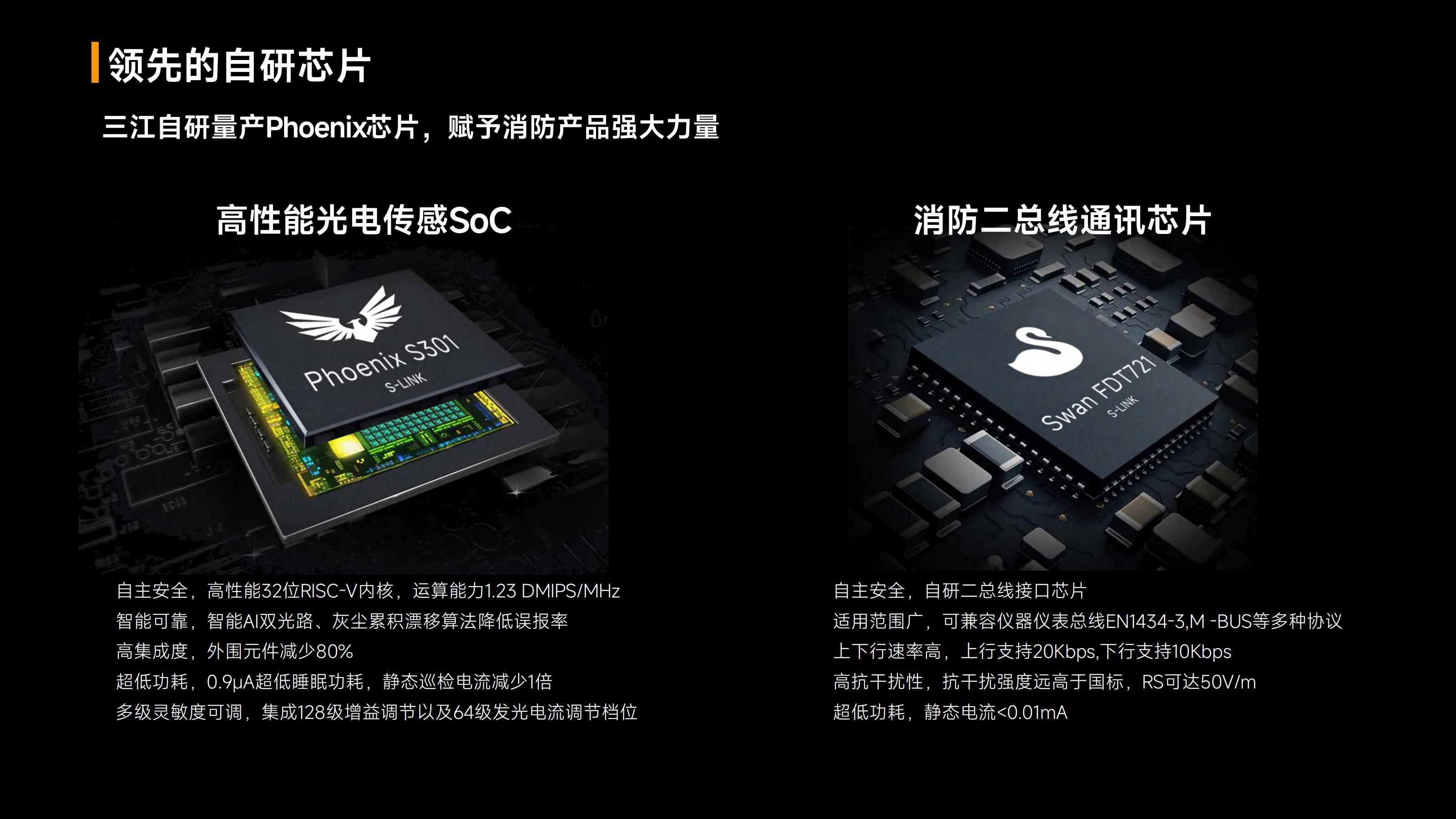 领先的自研芯片

三江自研量产Phoenix芯片，赋予消防产品强大力量

高性能光电传感SoC

Phoenix S301
S-LINK

自主安全，高性能32位RISC-V内核，运算能力1.23 DMIPS/MHz
智能可靠，智能AI双光路、灰尘累积漂移算法降低误报率
高集成度，外围元件减少80%
超低功耗，0.9μA超低睡眠功耗，静态巡检电流减少1倍
多级灵敏度可调，集成128级增益调节以及64级发光电流调节档位

消防二总线通讯芯片

Swan FDT721
S-LINK

自主安全，自研二总线接口芯片
适用范围广，可兼容仪器仪表总线EN1434-3,M -BUS等多种协议
上下行速率高，上行支持20Kbps,下行支持10Kbps
高抗干扰性，抗干扰强度远高于国标，RS可达50V/m
超低功耗，静态电流<0.01mA